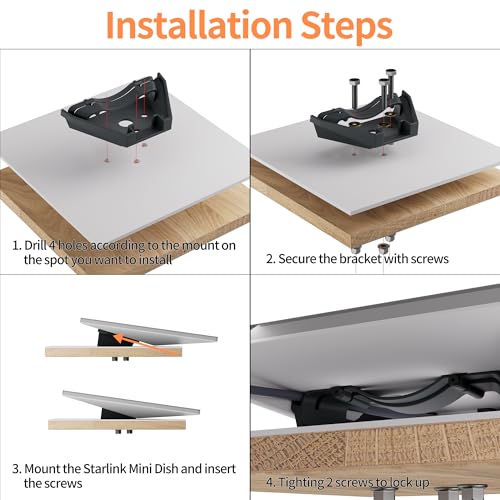 Installation Steps

1. Drill 4 holes according to the mount on the spot you want to install

2. Secure the bracket with screws

3. Mount the Starlink Mini Dish and insert the screws

4. Tighting 2 screws to lock up