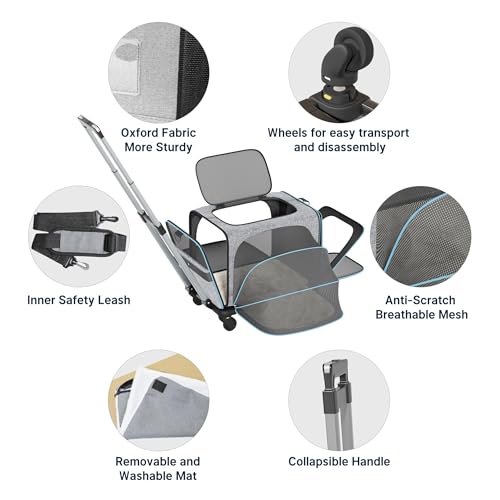 Oxford Fabric
More Sturdy

Wheels for easy transport
and disassembly

Inner Safety Leash

Anti-Scratch
Breathable Mesh

Removable and
Washable Mat

Collapsible Handle