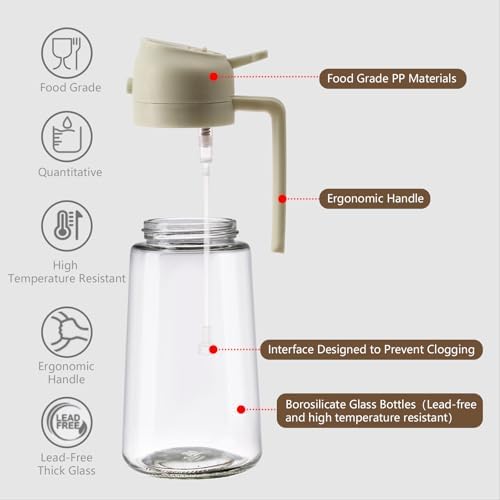 Food Grade

Quantitative

High Temperature Resistant

Ergonomic Handle

LEAD FREE

Lead-Free Thick Glass

Food Grade PP Materials

Ergonomic Handle

Interface Designed to Prevent Clogging

Borosilicate Glass Bottles (Lead-free and high temperature resistant)