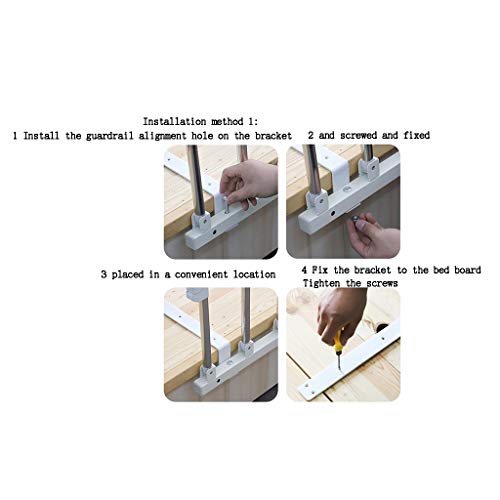 Installation method 1:
1 Install the guardrail alignment hole on the bracket

2 and screwed and fixed

3 placed in a convenient location

4 Fix the bracket to the bed board
Tighten the screws