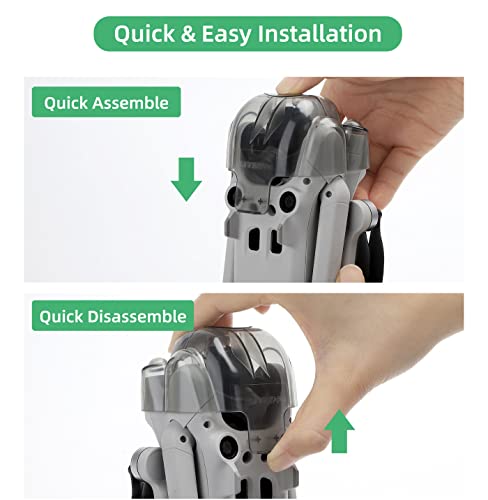 Quick & Easy Installation

Quick Assemble

Quick Disassemble