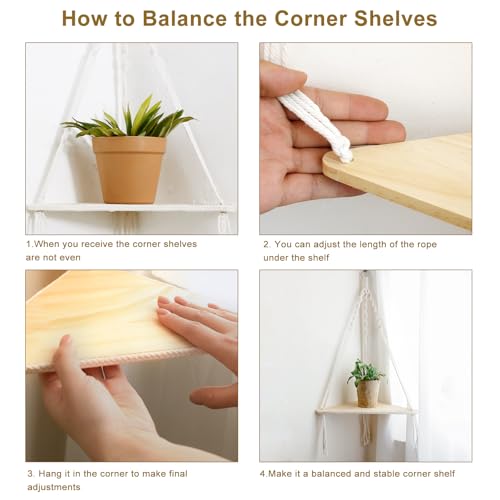 How to Balance the Corner Shelves

1.When you receive the corner shelves are not even

2. You can adjust the length of the rope under the shelf

3. Hang it in the corner to make final adjustments

4.Make it a balanced and stable corner shelf