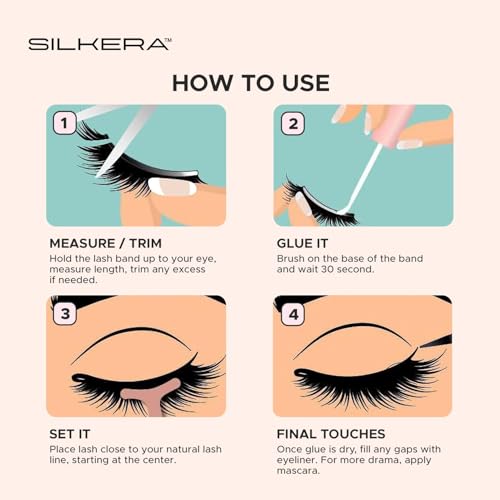 SILKERA™

HOW TO USE

1

MEASURE / TRIM
Hold the lash band up to your eye, measure length, trim any excess if needed.

2

GLUE IT
Brush on the base of the band and wait 30 second.

3

SET IT
Place lash close to your natural lash line, starting at the center.

4

FINAL TOUCHES
Once glue is dry, fill any gaps with eyeliner. For more drama, apply mascara.