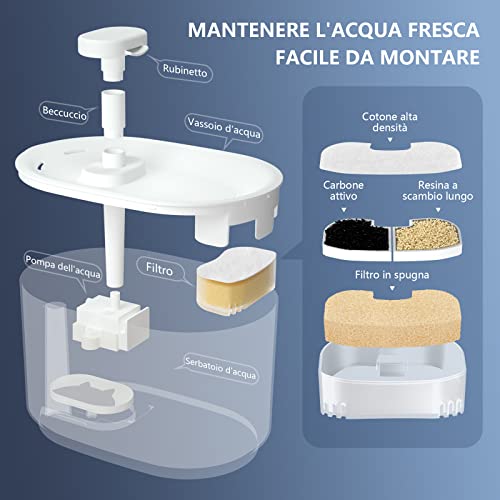 MANTENERE L'ACQUA FRESCA
FACILE DA MONTARE

Rubinetto

Beccuccio

Vassoio d'acqua

Pompa dell'acqua

Filtro

Serbatoio d'acqua

Cotone alta densità

Carbone attivo

Resina a scambio lungo

Filtro in spugna