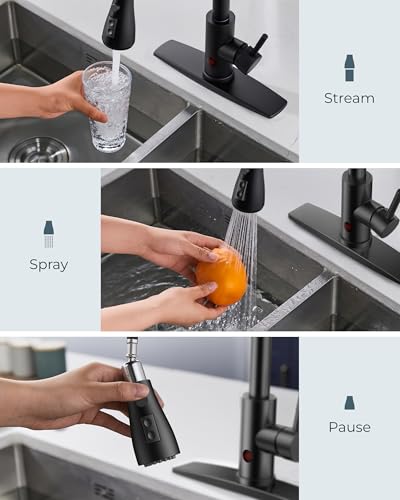 Stream

Spray

Pause