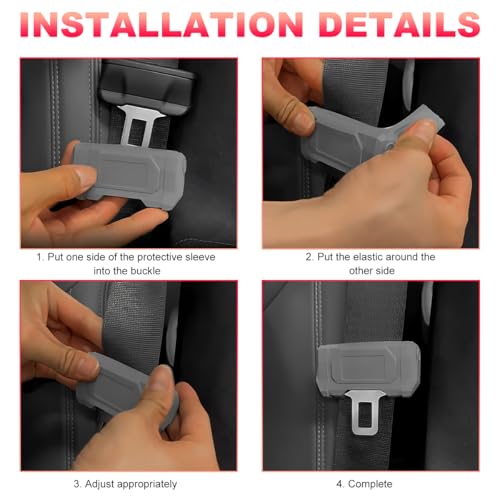 INSTALLATION DETAILS

1. Put one side of the protective sleeve into the buckle

2. Put the elastic around the other side

3. Adjust appropriately

4. Complete