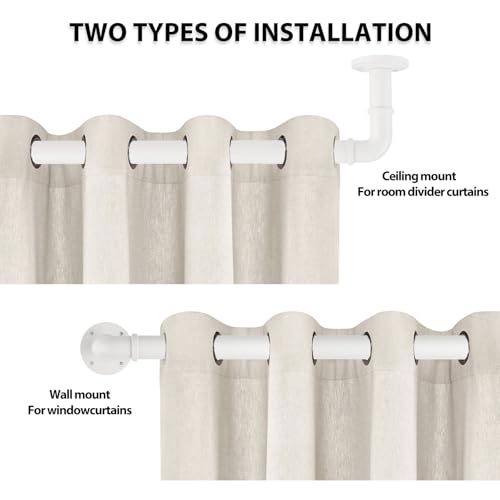 TWO TYPES OF INSTALLATION

Ceiling mount
For room divider curtains

Wall mount
For windowcurtains