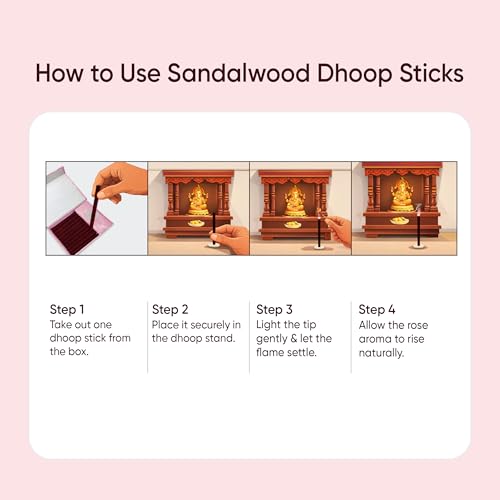 How to Use Sandalwood Dhoop Sticks

Step 1
Take out one dhoop stick from the box.

Step 2
Place it securely in the dhoop stand.

Step 3
Light the tip gently & let the flame settle.

Step 4
Allow the rose aroma to rise naturally.