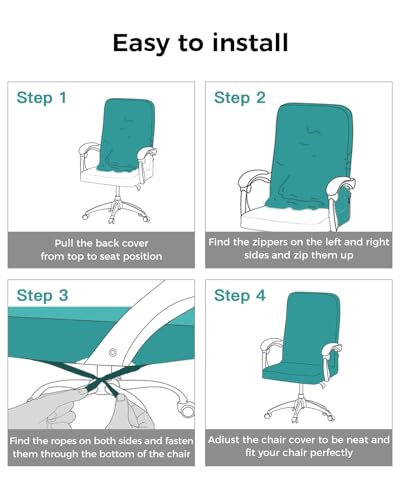 Easy to install

Step 1

Pull the back cover from top to seat position

Step 2

Find the zippers on the left and right sides and zip them up

Step 3

Find the ropes on both sides and fasten them through the bottom of the chair

Step 4

Adiust the chair cover to be neat and fit your chair perfectly