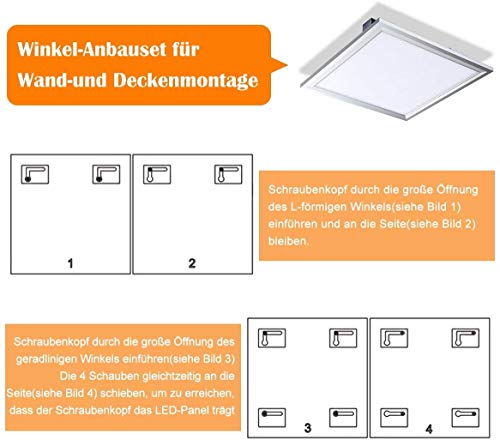 Winkel-Anbauset für Wand-und Deckenmontage

1

2

Schraubenkopf durch die große Öffnung des L-förmigen Winkels(siehe Bild 1) einführen und an die Seite(siehe Bild 2) bleiben.

Schraubenkopf durch die große Öffnung des geradlinigen Winkels einführen(siehe Bild 3) Die 4 Schauben gleichtzeitig an die Seite(siehe Bild 4) schieben, um zu erreichen, dass der Schraubenkopf das LED-Panel trägt

3

4