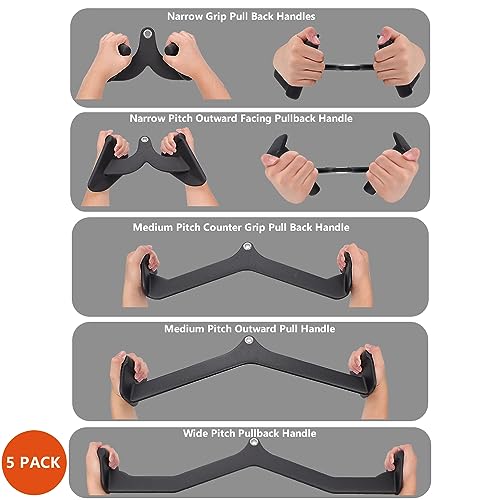 Narrow Grip Pull Back Handles

Narrow Pitch Outward Facing Pullback Handle

Medium Pitch Counter Grip Pull Back Handle

Medium Pitch Outward Pull Handle

Wide Pitch Pullback Handle

5 PACK