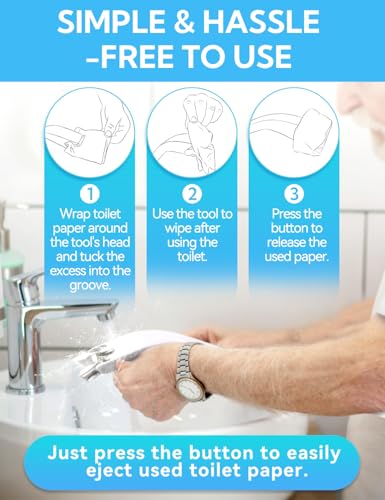 SIMPLE & HASSLE
-FREE TO USE

1
Wrap toilet paper around the tool's head and tuck the excess into the groove.

2
Use the tool to wipe after using the toilet.

3
Press the button to release the used paper.

Just press the button to easily eject used toilet paper.