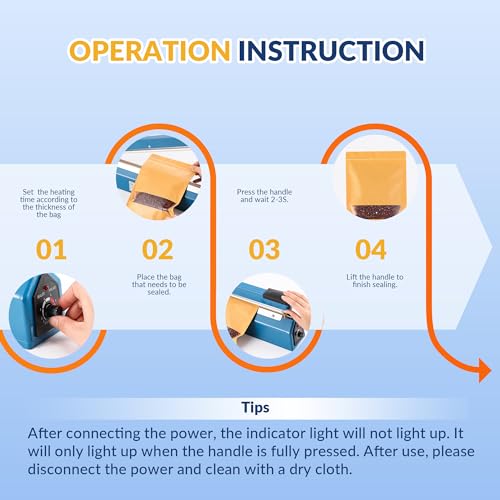 OPERATION INSTRUCTION

Set the heating time according to the thickness of the bag

01

02

Place the bag that needs to be sealed.

Press the handle and wait 2-3S.

03

04

Lift the handle to finish sealing.

Tips

After connecting the power, the indicator light will not light up. It will only light up when the handle is fully pressed. After use, please disconnect the power and clean with a dry cloth.