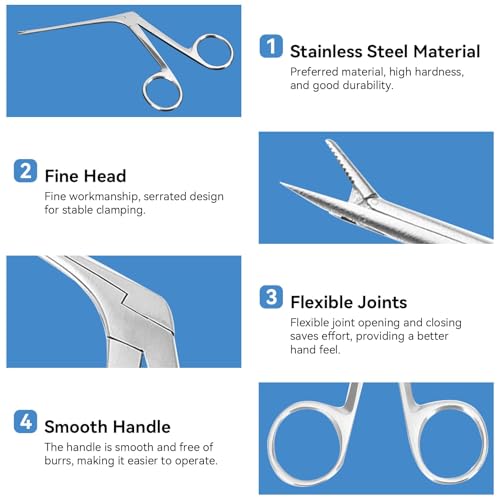 1 Stainless Steel Material
Preferred material, high hardness, and good durability.

2 Fine Head
Fine workmanship, serrated design for stable clamping.

3 Flexible Joints
Flexible joint opening and closing saves effort, providing a better hand feel.

4 Smooth Handle
The handle is smooth and free of burrs, making it easier to operate.