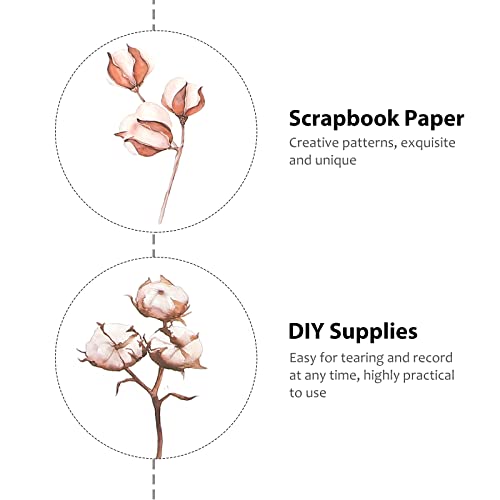 Scrapbook Paper
Creative patterns, exquisite and unique

DIY Supplies
Easy for tearing and record at any time, highly practical to use