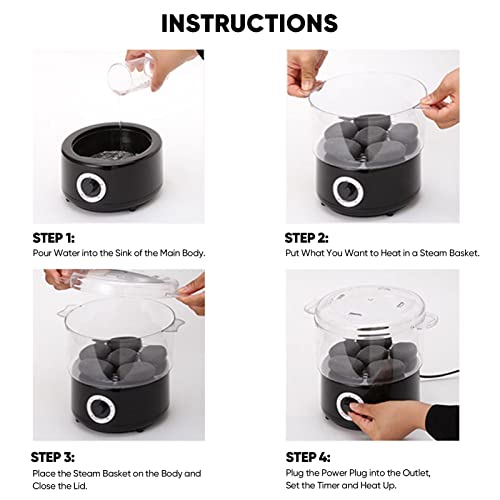 INSTRUCTIONS

STEP 1:
Pour Water into the Sink of the Main Body.

STEP 2:
Put What You Want to Heat in a Steam Basket.

STEP 3:
Place the Steam Basket on the Body and Close the Lid.

STEP 4:
Plug the Power Plug into the Outlet, Set the Timer and Heat Up.