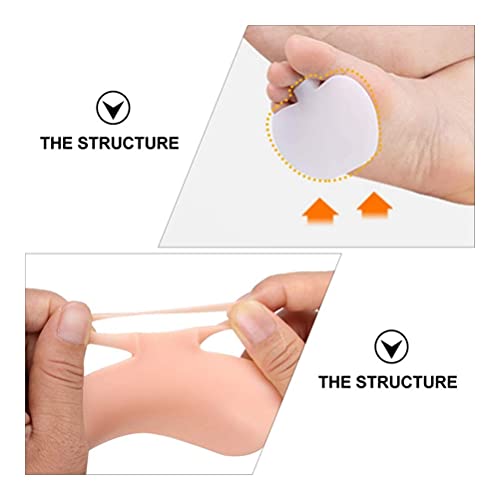 THE STRUCTURE

THE STRUCTURE