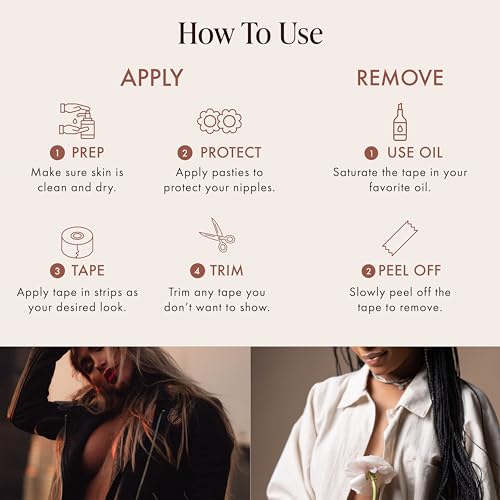 How To Use

APPLY

1 PREP
Make sure skin is clean and dry.

2 PROTECT
Apply pasties to protect your nipples.

3 TAPE
Apply tape in strips as your desired look.

4 TRIM
Trim any tape you don't want to show.

REMOVE

1 USE OIL
Saturate the tape in your favorite oil.

2 PEEL OFF
Slowly peel off the tape to remove.