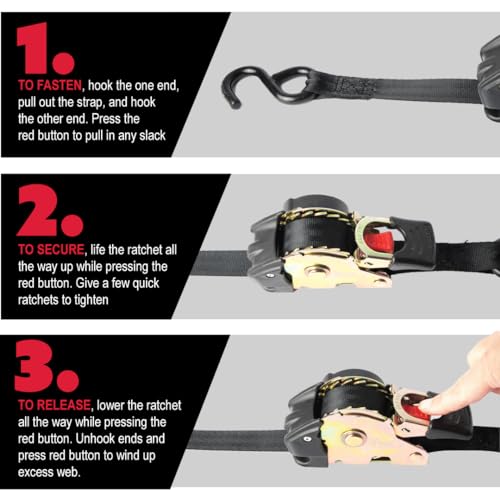 1.

TO FASTEN, hook the one end, pull out the strap, and hook the other end. Press the red button to pull in any slack

2.

TO SECURE, life the ratchet all the way up while pressing the red button. Give a few quick ratchets to tighten

3.

TO RELEASE, lower the ratchet all the way while pressing the red button. Unhook ends and press red button to wind up excess web.