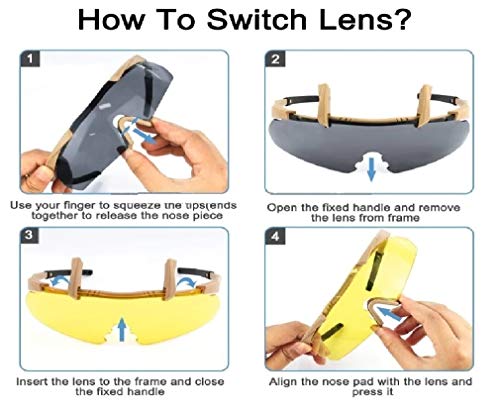 How To Switch Lens?

1

Use your finger to squeeze the tips(ends together to release the nose piece

2

Open the fixed handle and remove the lens from frame

3

Insert the lens to the frame and close the fixed handle

4

Align the nose pad with the lens and press it