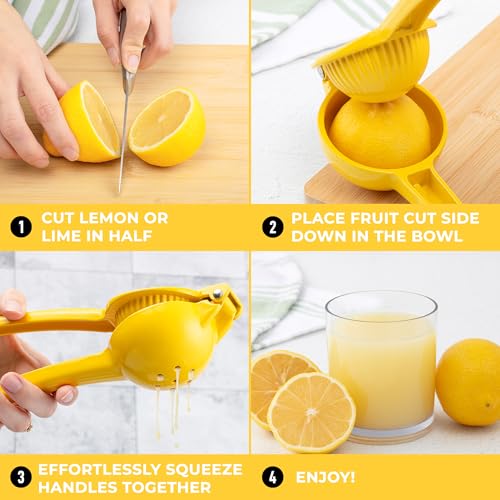 1 CUT LEMON OR LIME IN HALF

2 PLACE FRUIT CUT SIDE DOWN IN THE BOWL

3 EFFORTLESSLY SQUEEZE HANDLES TOGETHER

4 ENJOY!