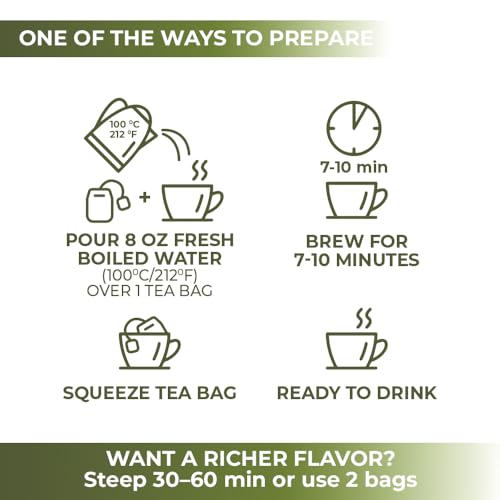 ONE OF THE WAYS TO PREPARE

100 °C
212 °F

+

POUR 8 OZ FRESH BOILED WATER (100°C/212°F) OVER 1 TEA BAG

7-10 min

BREW FOR 7-10 MINUTES

SQUEEZE TEA BAG

READY TO DRINK

WANT A RICHER FLAVOR?
Steep 30–60 min or use 2 bags