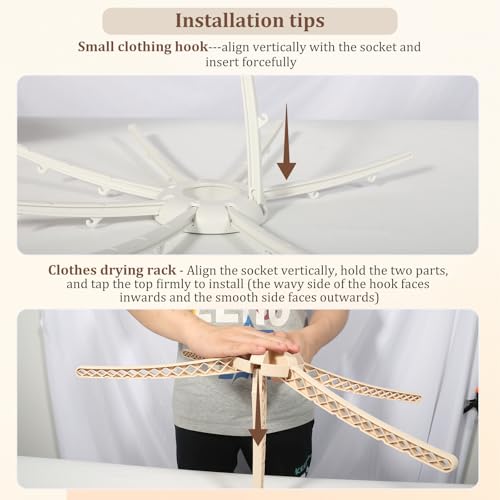 Installation tips

Small clothing hook---align vertically with the socket and insert forcefully

Clothes drying rack - Align the socket vertically, hold the two parts, and tap the top firmly to install (the wavy side of the hook faces inwards and the smooth side faces outwards)