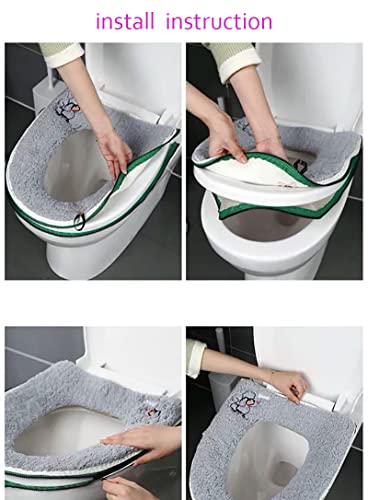 install instruction