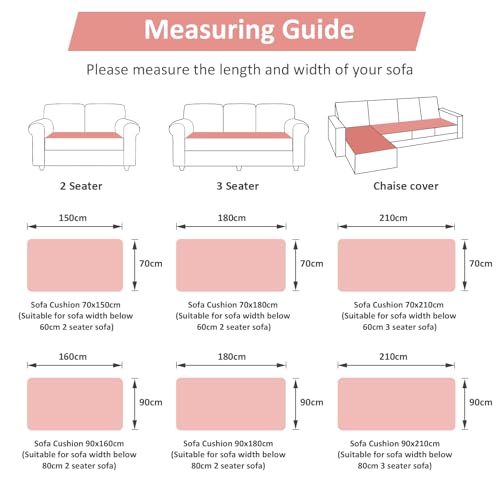 Measuring Guide

Please measure the length and width of your sofa

2 Seater

3 Seater

Chaise cover

150cm

70cm

Sofa Cushion 70x150cm (Suitable for sofa width below 60cm 2 seater sofa)

180cm

70cm

Sofa Cushion 70x180cm (Suitable for sofa width below 60cm 2 seater sofa)

210cm

70cm

Sofa Cushion 70x210cm (Suitable for sofa width below 60cm 3 seater sofa)

160cm

90cm

Sofa Cushion 90x160cm (Suitable for sofa width below 80cm 2 seater sofa)

180cm

90cm

Sofa Cushion 90x180cm (Suitable for sofa width below 80cm 2 seater sofa)

210cm

90cm

Sofa Cushion 90x210cm (Suitable for sofa width below 80cm 3 seater sofa)