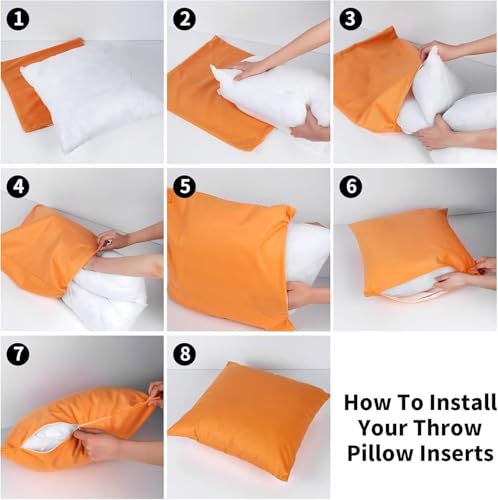 1

2

3

4

5

6

7

8

How To Install Your Throw Pillow Inserts