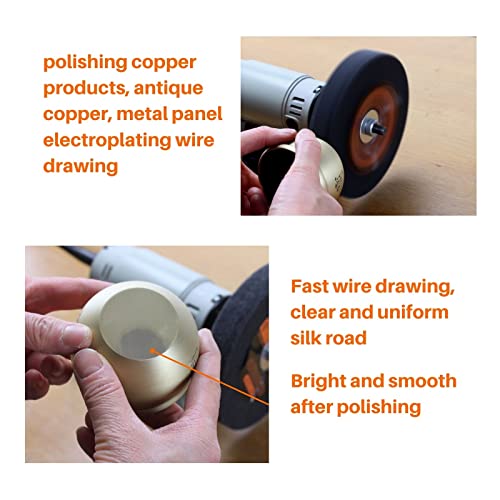 polishing copper products, antique copper, metal panel electroplating wire drawing

Fast wire drawing, clear and uniform silk road

Bright and smooth after polishing