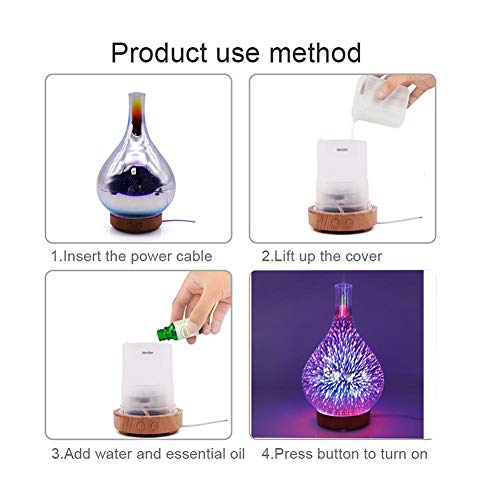 Product use method

1.Insert the power cable

2.Lift up the cover

3.Add water and essential oil

4.Press button to turn on