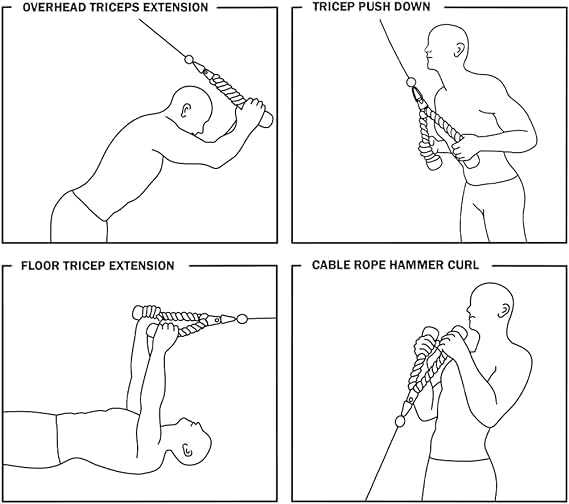 OVERHEAD TRICEPS EXTENSION

TRICEP PUSH DOWN

FLOOR TRICEP EXTENSION

CABLE ROPE HAMMER CURL