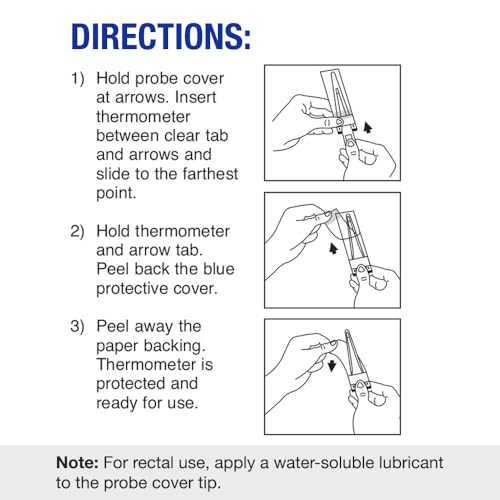 DIRECTIONS:

1) Hold probe cover at arrows. Insert thermometer between clear tab and arrows and slide to the farthest point.

2) Hold thermometer and arrow tab. Peel back the blue protective cover.

3) Peel away the paper backing. Thermometer is protected and ready for use.

Note: For rectal use, apply a water-soluble lubricant to the probe cover tip.