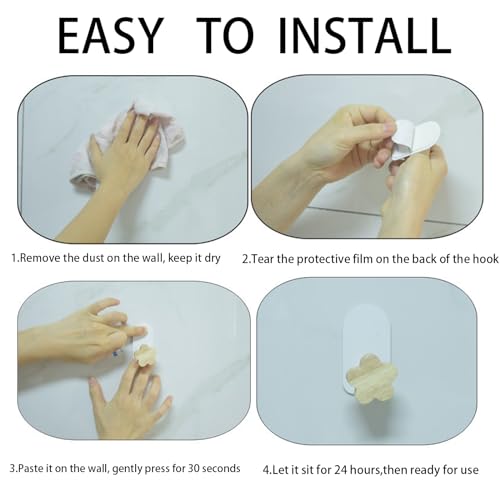 EASY TO INSTALL

1.Remove the dust on the wall, keep it dry

2.Tear the protective film on the back of the hook

3.Paste it on the wall, gently press for 30 seconds

4.Let it sit for 24 hours,then ready for use