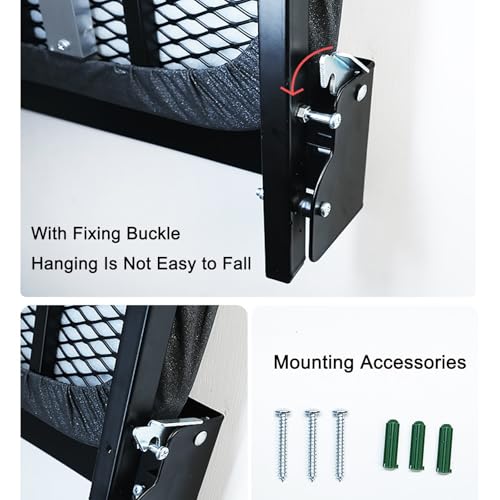 With Fixing Buckle
Hanging Is Not Easy to Fall

Mounting Accessories