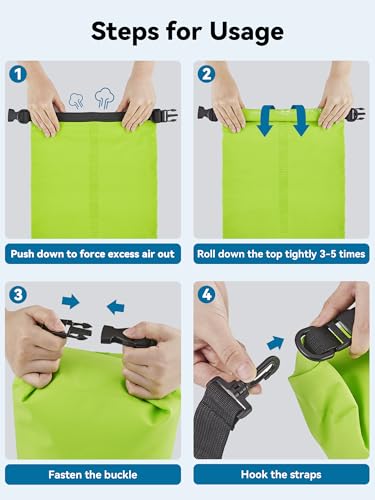 Steps for Usage

1

Push down to force excess air out

2

Roll down the top tightly 3-5 times

3

Fasten the buckle

4

Hook the straps