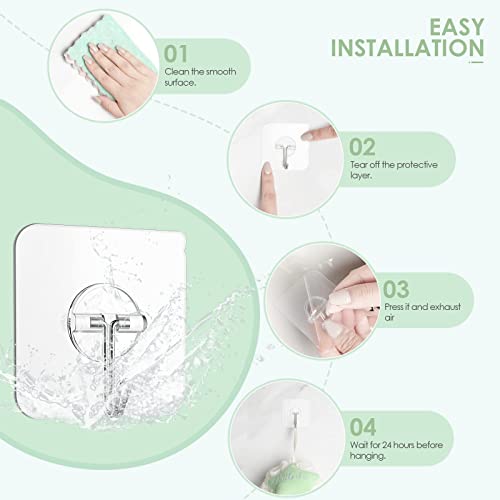 EASY INSTALLATION

01
Clean the smooth surface.

02
Tear off the protective layer.

03
Press it and exhaust air

04
Wait for 24 hours before hanging.