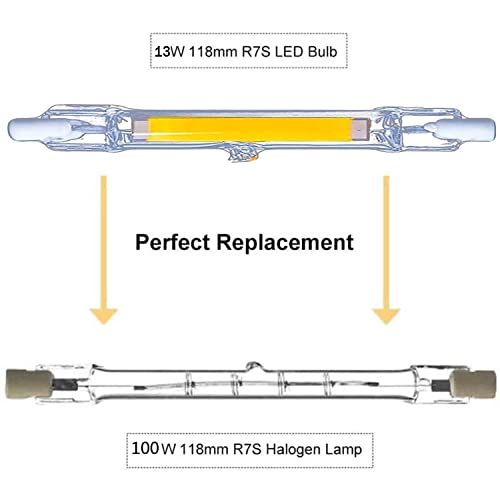 13W 118mm R7S LED Bulb

Perfect Replacement

100W 118mm R7S Halogen Lamp