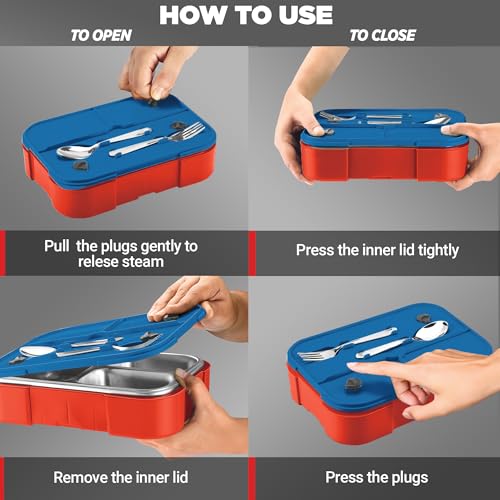 HOW TO USE

TO OPEN

Pull  the plugs gently to relese steam

Remove the inner lid

TO CLOSE

Press the inner lid tightly

Press the plugs