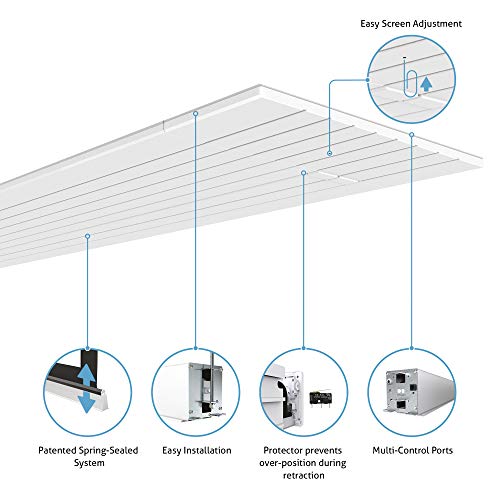 Easy Screen Adjustment

Patented Spring-Sealed System

Easy Installation

Protector prevents over-position during retraction

Multi-Control Ports