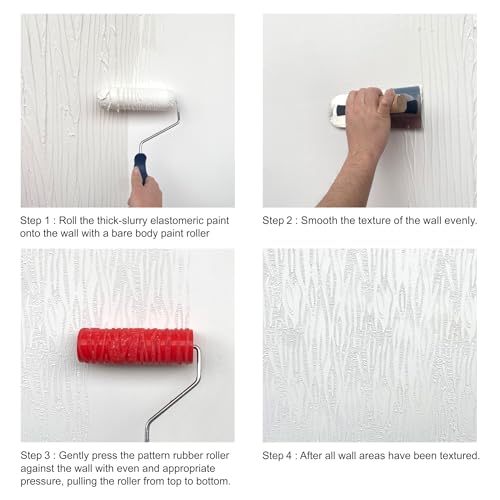 Step 1 : Roll the thick-slurry elastomeric paint onto the wall with a bare body paint roller

Step 2 : Smooth the texture of the wall evenly.

Step 3 : Gently press the pattern rubber roller against the wall with even and appropriate pressure, pulling the roller from top to bottom.

Step 4 : After all wall areas have been textured.