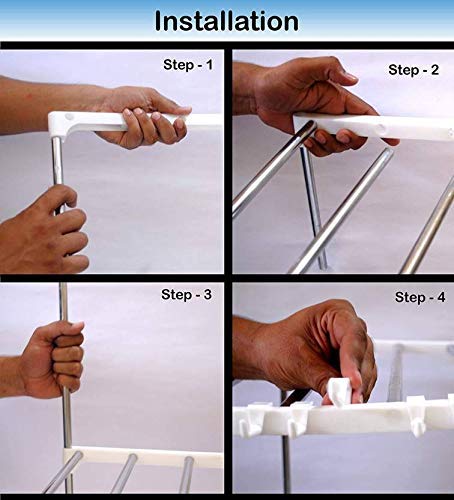 Installation

Step - 1

Step - 2

Step - 3

Step - 4