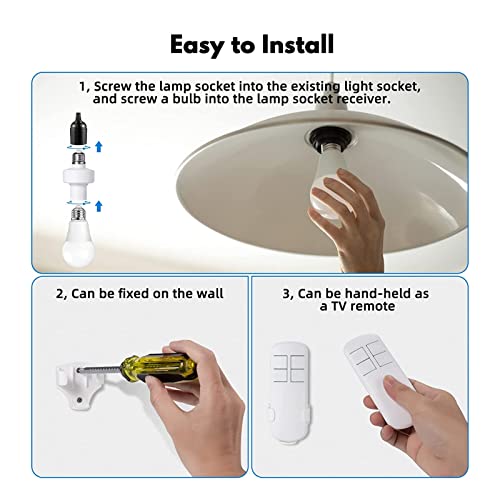 Easy to Install

1, Screw the lamp socket into the existing light socket, and screw a bulb into the lamp socket receiver.

2, Can be fixed on the wall

3, Can be hand-held as a TV remote