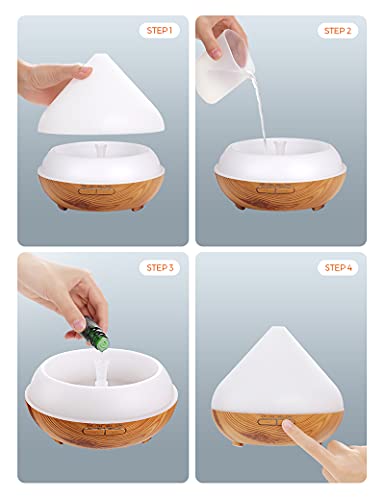 STEP 1

STEP 2

STEP 3

STEP 4