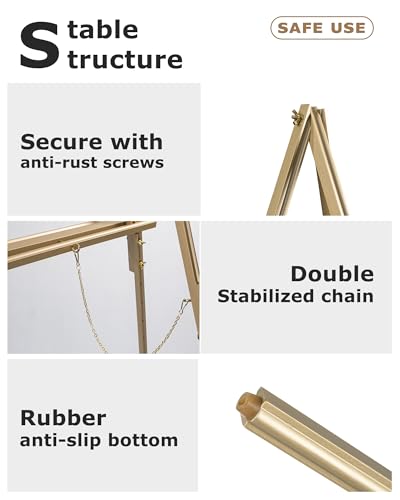 Stable
Structure

SAFE USE

Secure with
anti-rust screws

Double
Stabilized chain

Rubber
anti-slip bottom