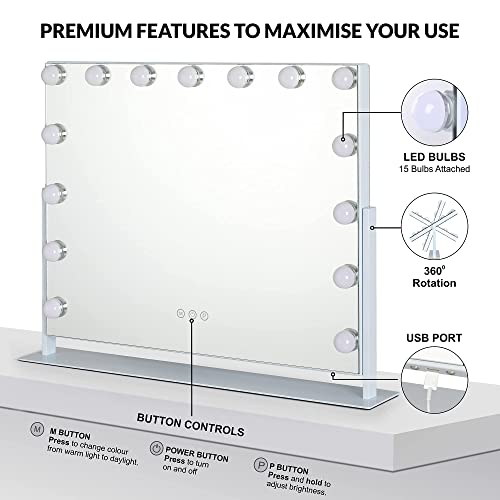 PREMIUM FEATURES TO MAXIMISE YOUR USE

LED BULBS
15 Bulbs Attached

$360^0$
Rotation

USB PORT

BUTTON CONTROLS

M

M BUTTON
Press to change colour from warm light to daylight.

POWER BUTTON
Press to turn on and off

P

P BUTTON
Press and hold to adjust brightness.