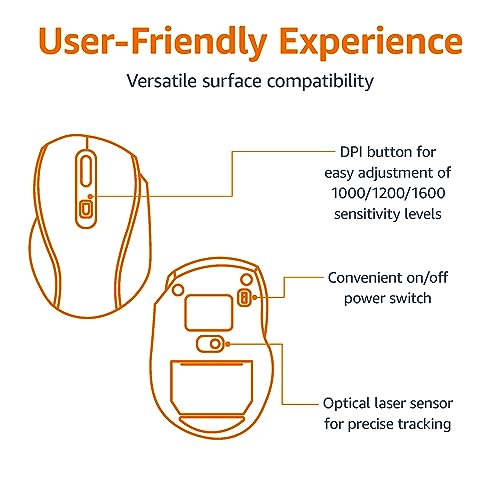 User-Friendly Experience

Versatile surface compatibility

DPI button for easy adjustment of 1000/1200/1600 sensitivity levels

Convenient on/off power switch

Optical laser sensor for precise tracking