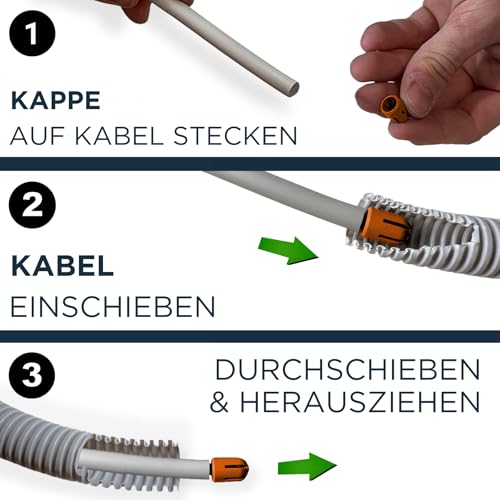 1

KAPPE
AUF KABEL STECKEN

2

KABEL
EINSCHIEBEN

3

DURCHSCHIEBEN
& HERAUSZIEHEN