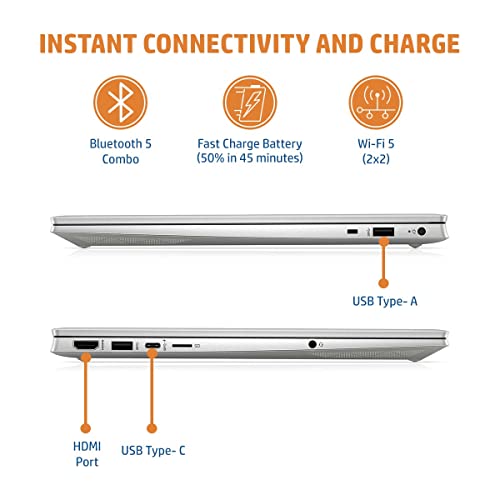 INSTANT CONNECTIVITY AND CHARGE

Bluetooth 5
Combo

Fast Charge Battery
(50% in 45 minutes)

Wi-Fi 5
(2x2)

USB Type- A

HDMI
Port

USB Type- C